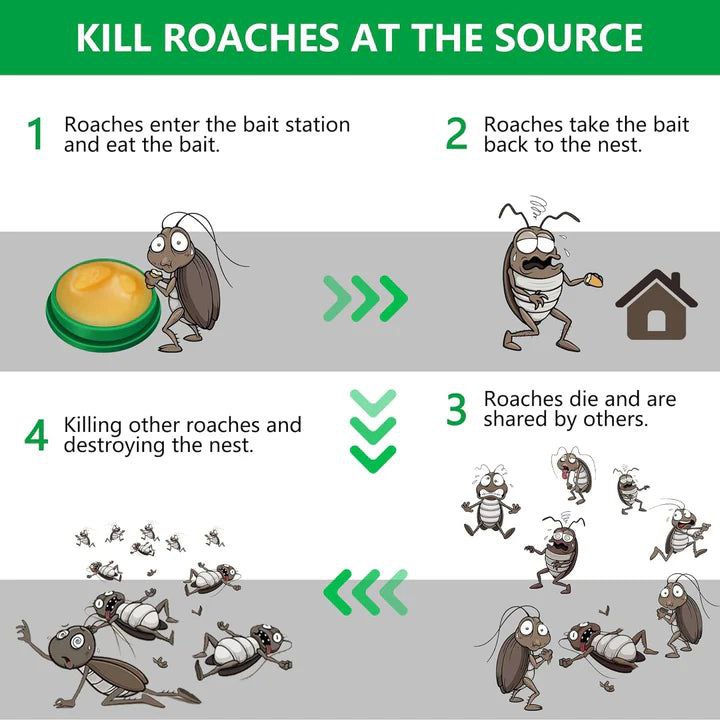 KILL ROACHES AT THE SOURCE

1 Roaches enter the bait station and eat the bait.

2 Roaches take the bait back to the nest.

3 Roaches die and are shared by others.

4 Killing other roaches and destroying the nest.