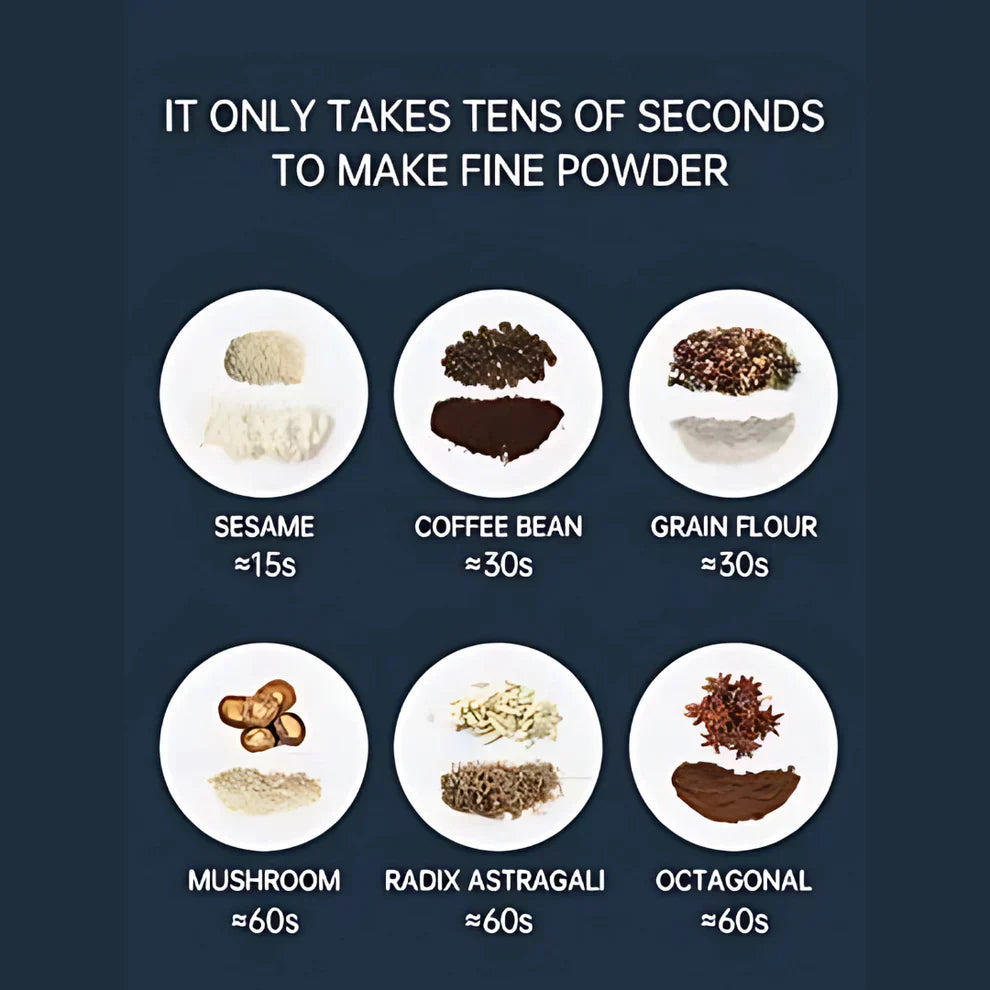 IT ONLY TAKES TENS OF SECONDS TO MAKE FINE POWDER

SESAME
≈15s

COFFEE BEAN
≈30s

GRAIN FLOUR
≈30s

MUSHROOM
≈60s

RADIX ASTRAGALI
≈60s

OCTAGONAL
≈60s